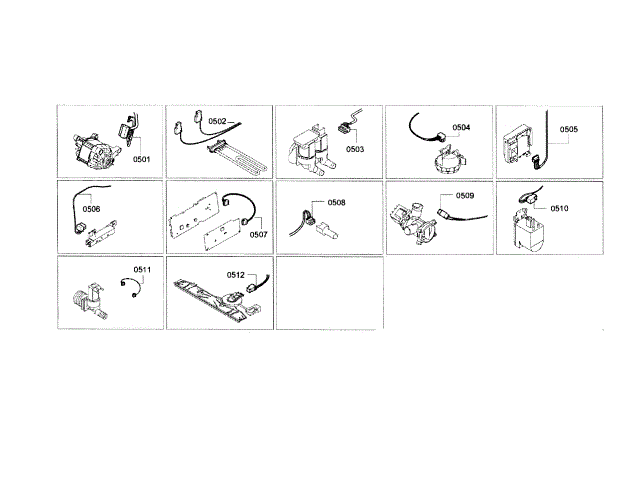 0501
0502
0503
0504
0505
0506
0507
0508
0509
0510
0511
0512