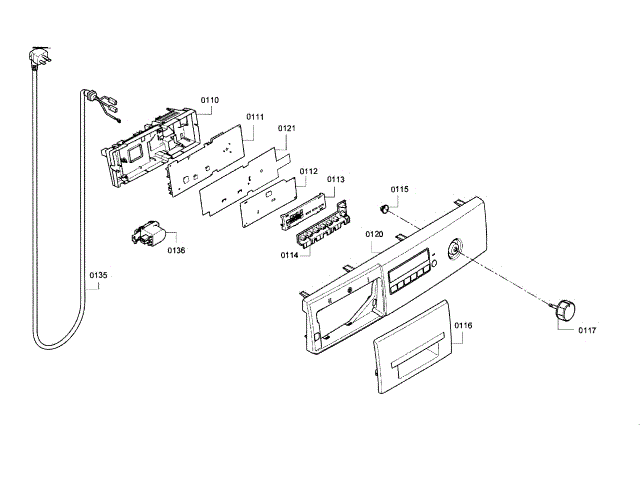 0110
0111
0121
0112
0113
0115
0136
0114
0120
0135
0116
0117