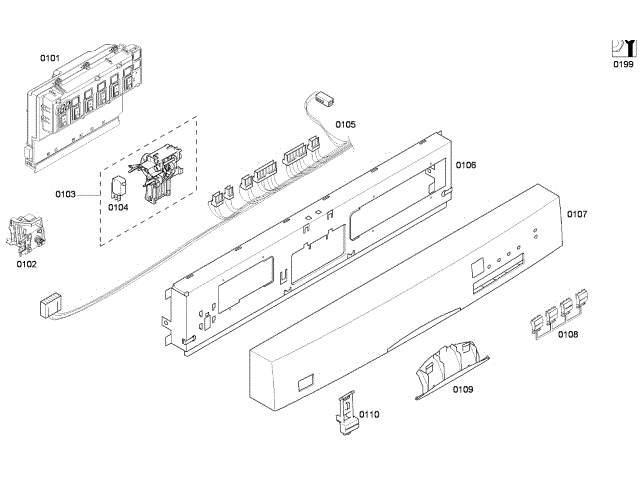 0101

0199

0105

0106

0103

0104

0107

0102

0108

0109

0110