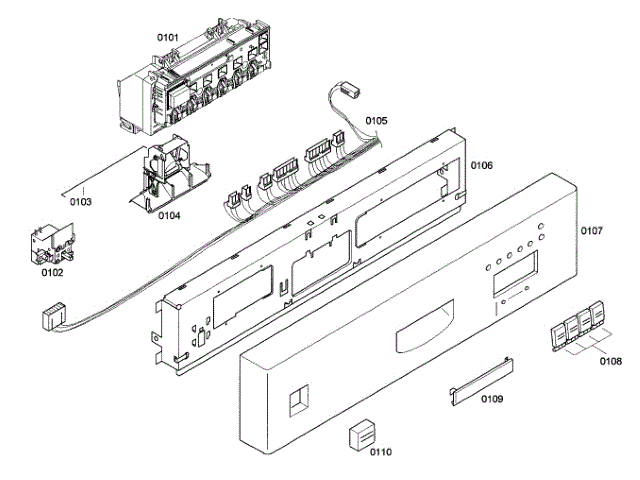 0101
0105
0106
0103
0104
0107
0102
0108
0109
0110