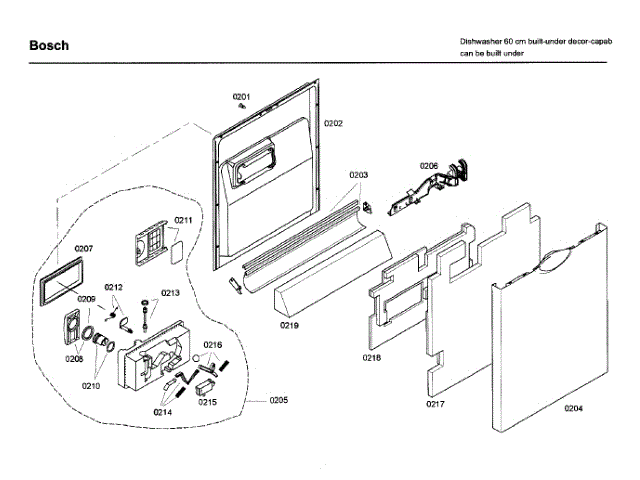 Bosch

Dishwasher 60 cm built-under decor-capab
can be built under

0201
0202
0203
0206
0211
0207
0212
0213
0209
0208
0210
0216
0214
0215
0205
0219
0218
0217
0204