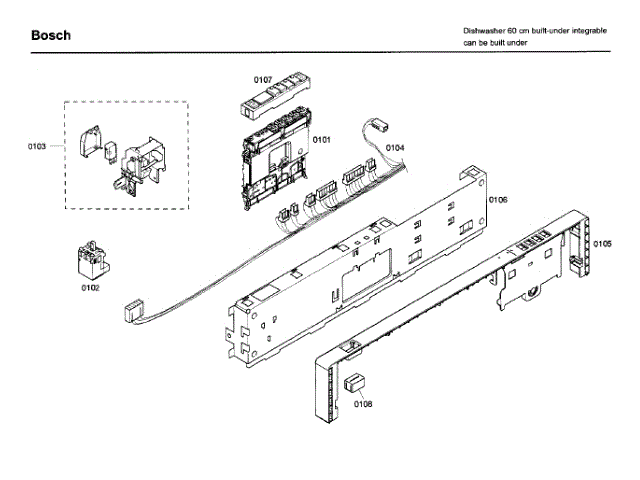 Bosch

Dishwasher 60 cm built-under integrable
can be built under

0107

0103

0101

0104

0106

0105

0102

0108