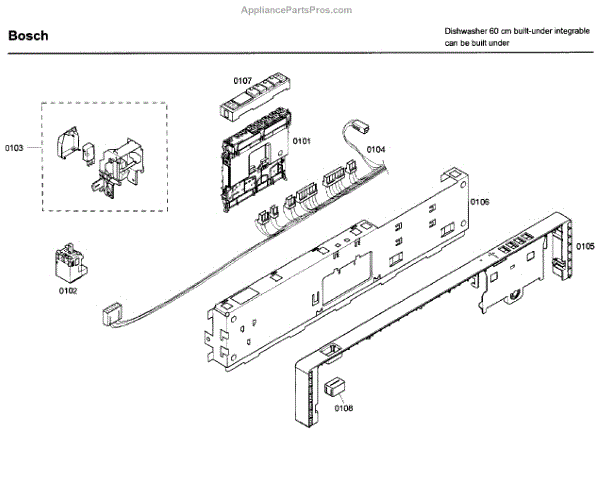 AppliancePartsPros.com

Bosch

Dishwasher 60 cm built-under integrable can be built under

0107

0103

0101

0104

0106

0105

0102

0108