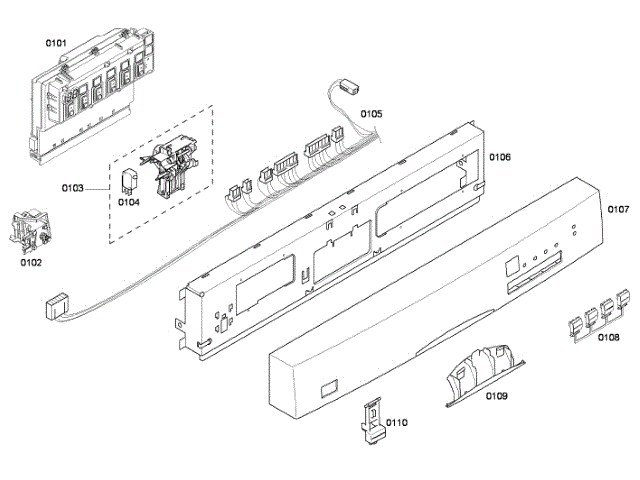 0101

0105

0106

0103

0104

0107

0102

0108

0109

0110