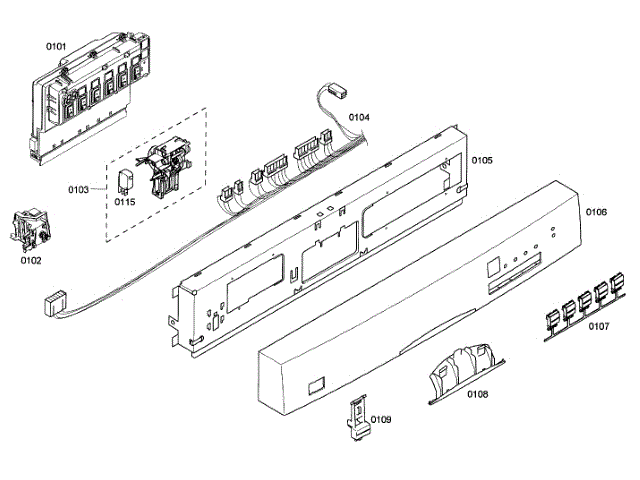 0101

0104

0105

0103

0115

0106

0102

0107

0108

0109