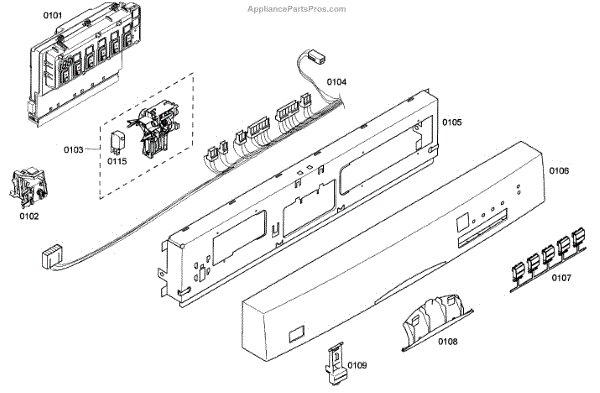 AppliancePartsPros.com

0101

0104

0105

0103

0115

0106

0102

0107

0108

0109