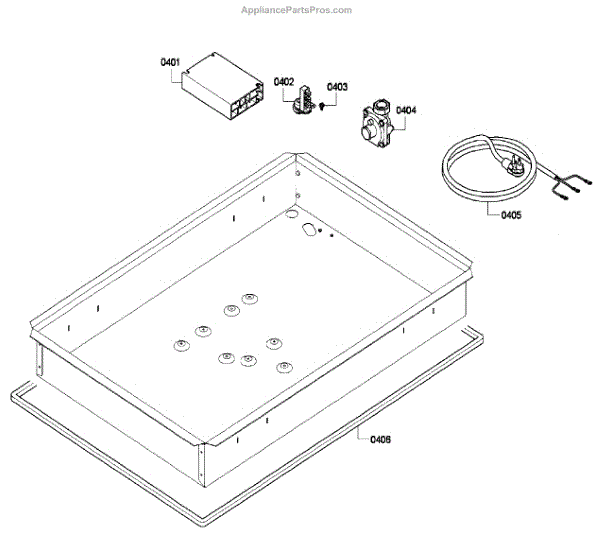 AppliancePartsPros.com

0401

0402

0403

0404

0405

0406