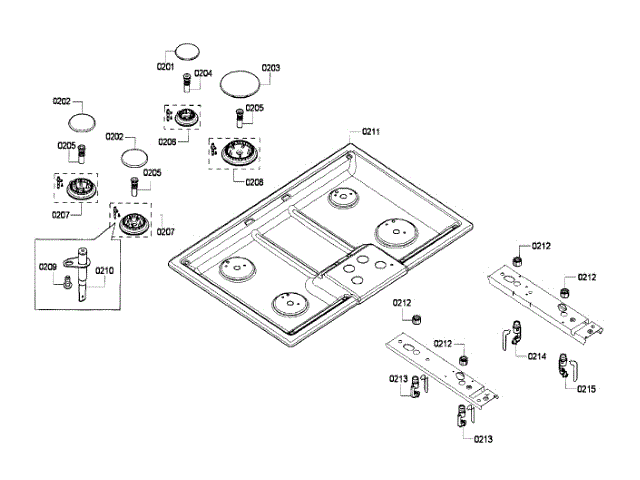 0201
0204
0203
0202
0205
0206
0205
0202
0205
0208
0211
0207
0207
0209
0210
0212
0212
0212
0212
0214
0213
0215
0213