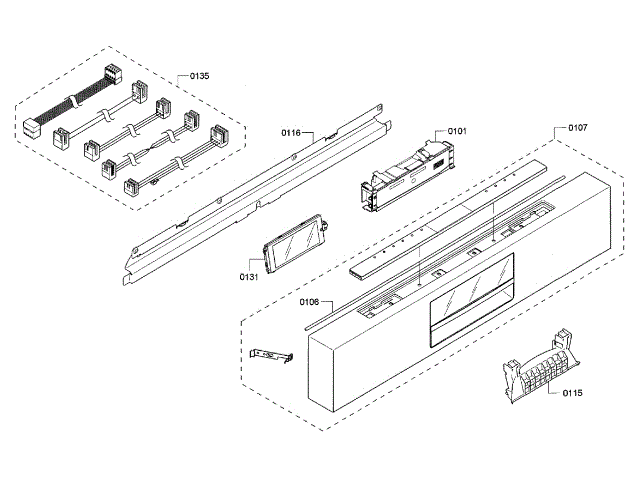 0135

0116

0101

0107

0131

0106

0115