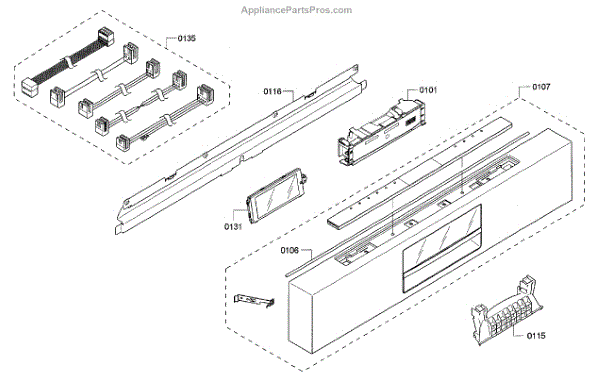 AppliancePartsPros.com

0135

0116

0101

0107

0131

0106

0115