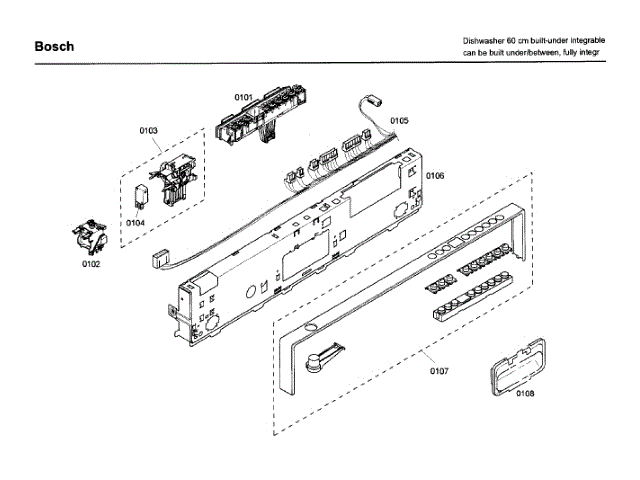 Bosch

Dishwasher 60 cm built-under integrable
can be built under/between, fully integr

0101
0103
0105
0106
0104
0102
0107
0108