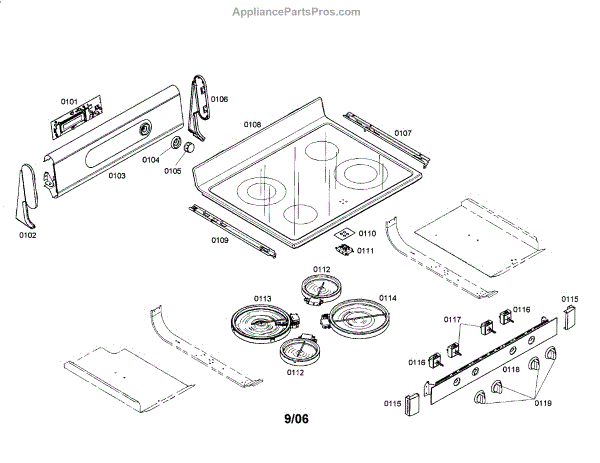 AppliancePartsPros.com

0101
0106
0108
0107
0104
0105
0103
0102
0109
0110
0111
0112
0113
0114
0115
0117
0116
0116
0118
0112
0115
0119

9/06