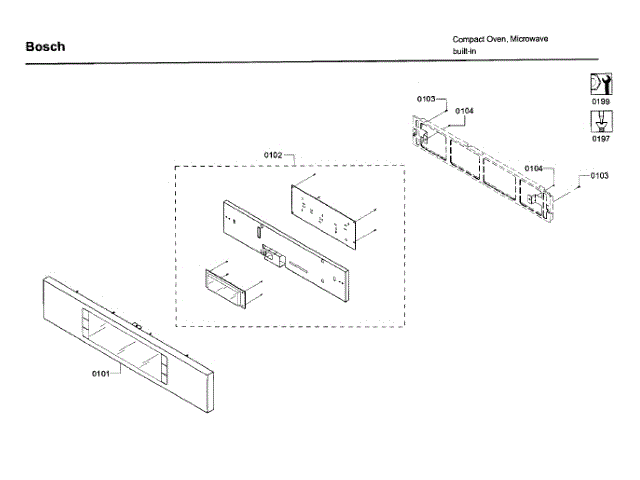 Bosch

Compact Oven, Microwave
built-in

0199

0197

0103

0104

0102

0104

0103

0101