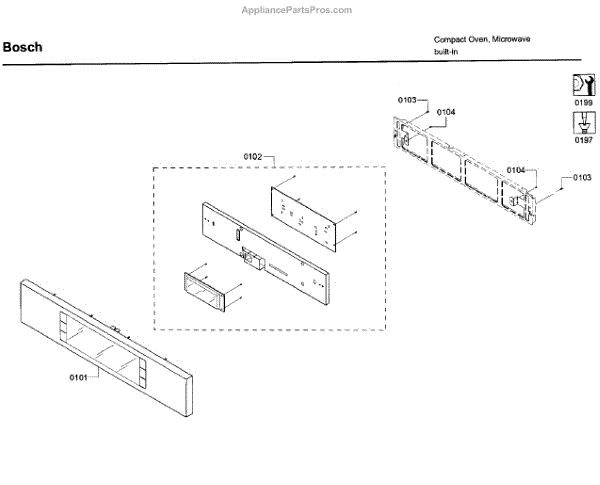 AppliancePartsPros.com

Bosch

Compact Oven, Microwave
built-in

0199

0197

0103

0104

0102

0104

0103

0101