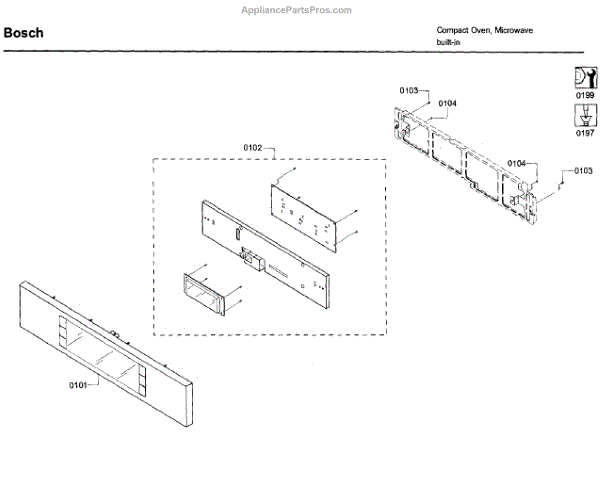 AppliancePartsPros.com

Bosch

Compact Oven, Microwave built-in

0199

0197

0103

0104

0102

0104

0103

0101