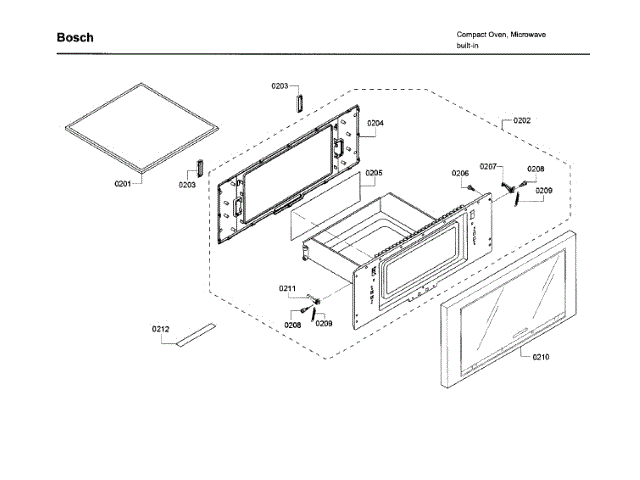 Bosch

Compact Oven, Microwave
built-in

0203
0204
0202
0201
0203
0205
0206
0207
0208
0209
0211
0208
0209
0212
0210