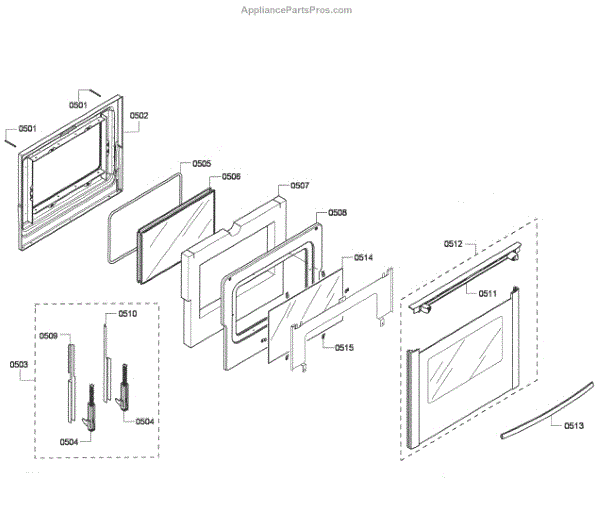 AppliancePartsPros.com

0501
0501
0502
0505
0506
0507
0508
0514
0512
0511
0510
0509
0503
0515
0504
0504
0513