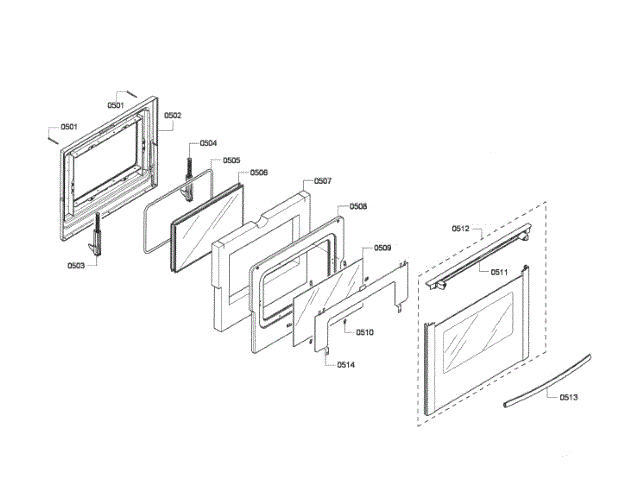 0501
0501
0502
0504
0505
0506
0507
0508
0503
0509
0512
0511
0510
0514
0513