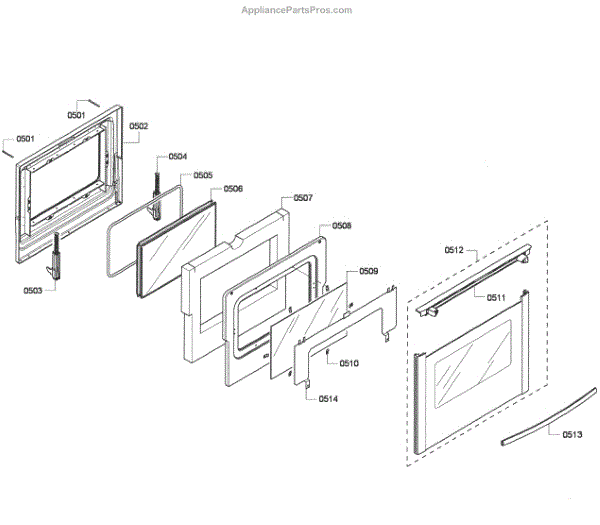 AppliancePartsPros.com

0501
0501
0502
0504
0505
0506
0507
0508
0503
0509
0512
0511
0510
0514
0513