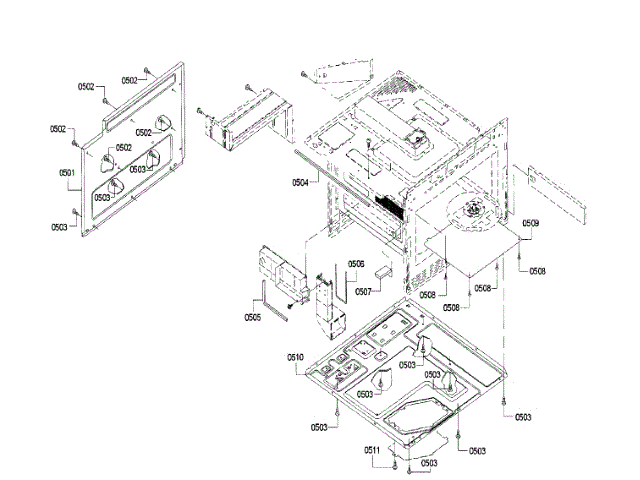 0502
0502
0502
0502
0502
0503
0501
0503
0503
0504
0509
0508
0506
0507
0508
0508
0508
0505
0510
0503
0503
0503
0503
0503
0503
0511
0503