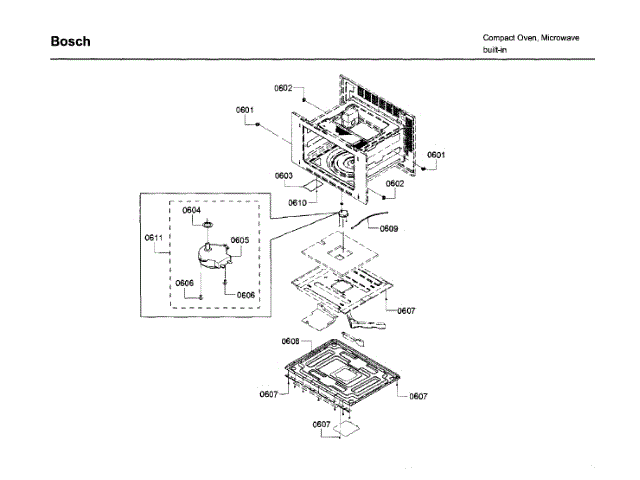 Bosch

Compact Oven, Microwave built-in

0602
0601
0601
0603
0602
0610
0604
0611
0605
0609
0606
0606
0607
0608
0607
0607
0607