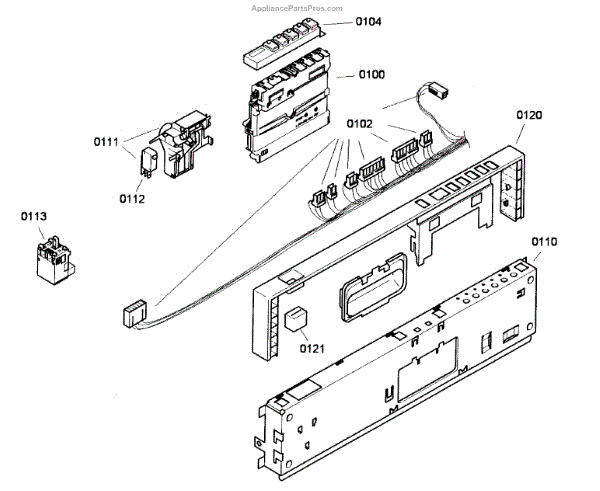 AppliancePartsPros.com

0104

0100

0120

0102

0111

0112

0113

0110

0121