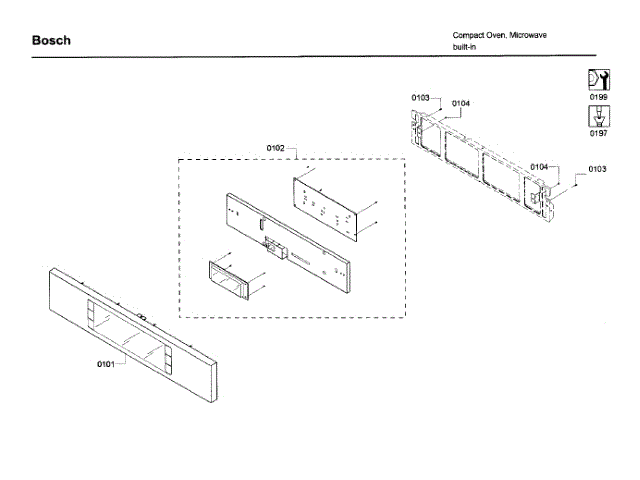 Bosch

Compact Oven, Microwave
built-in

0199

0197

0103

0104

0102

0104

0103

0101