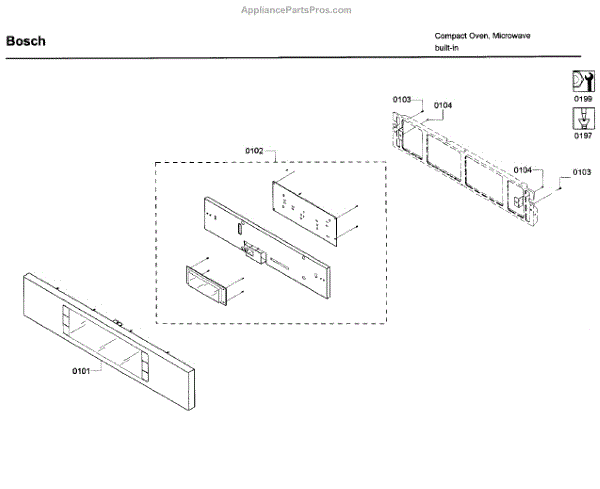 AppliancePartsPros.com

Bosch

Compact Oven, Microwave built-in

0199

0197

0103

0104

0102

0104

0103

0101