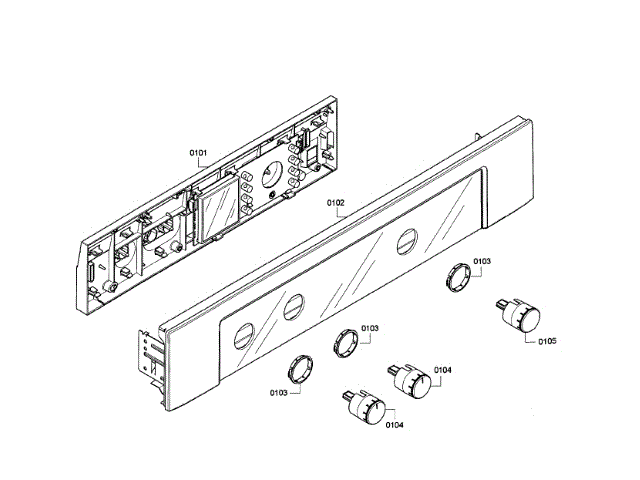 0101

0102

0103

0105

0103

0104

0103

0104