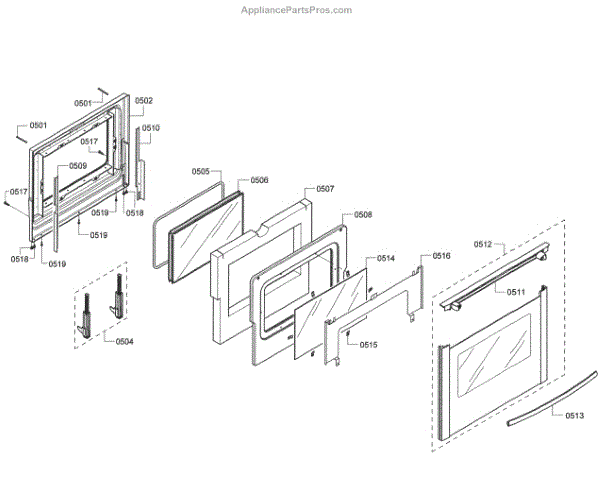 AppliancePartsPros.com

0501
0502
0501
0510
0517
0509
0517
0519
0518
0519
0518
0519
0505
0506
0507
0508
0514
0516
0512
0511
0504
0515
0513