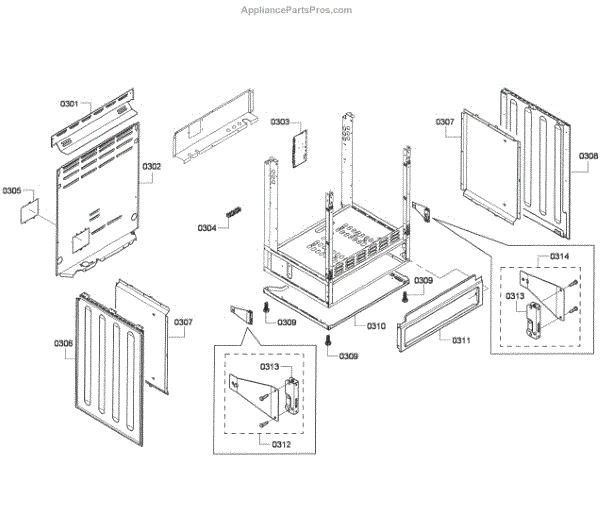 AppliancePartsPros.com

0301
0302
0305
0303
0304
0307
0308
0314
0313
0309
0309
0310
0311
0309
0306
0307
0313
0312