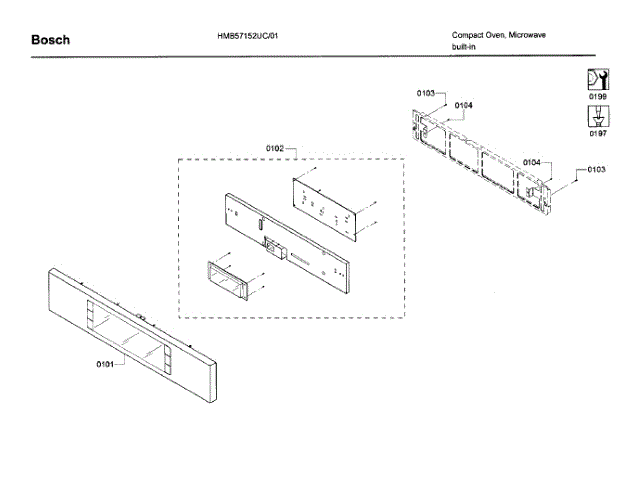 Bosch

HMB57152UC/01

Compact Oven, Microwave
built-in

0199

0197

0103

0104

0102

0104

0103

0101