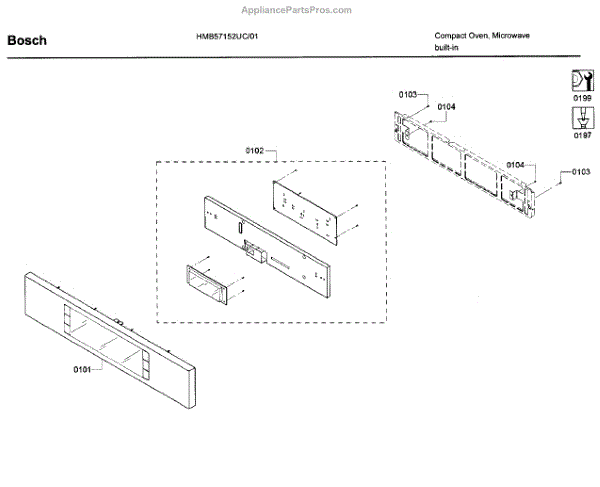 AppliancePartsPros.com

Bosch

HMB57152UC/01

Compact Oven, Microwave built-in

0199

0197

0103

0104

0102

0104

0103

0101