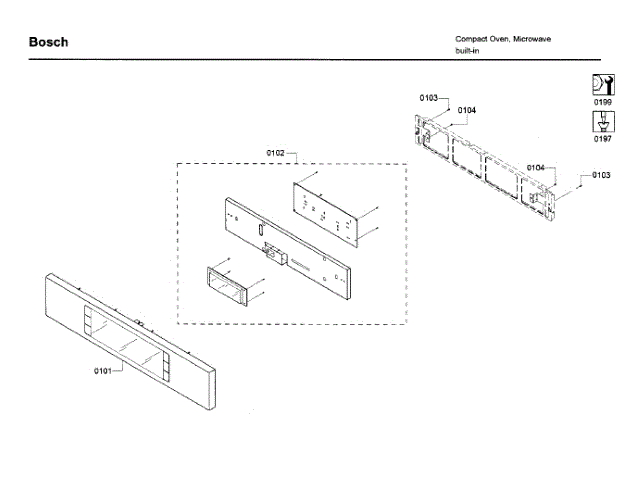 Bosch

Compact Oven, Microwave
built-in

0199

0197

0103

0104

0102

0104

0103

0101