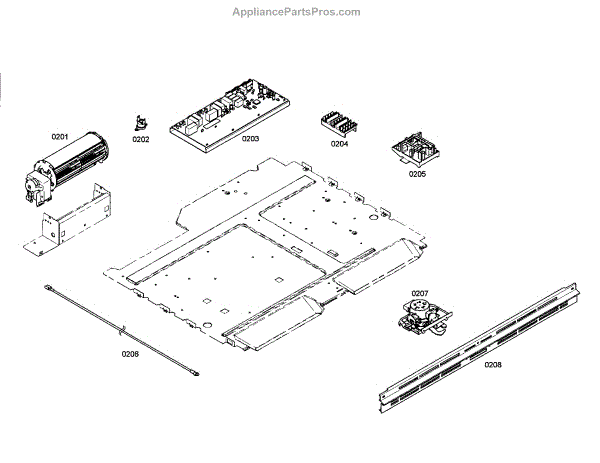 AppliancePartsPros.com

0201

0202

0203

0204

0205

0207

0206

0208