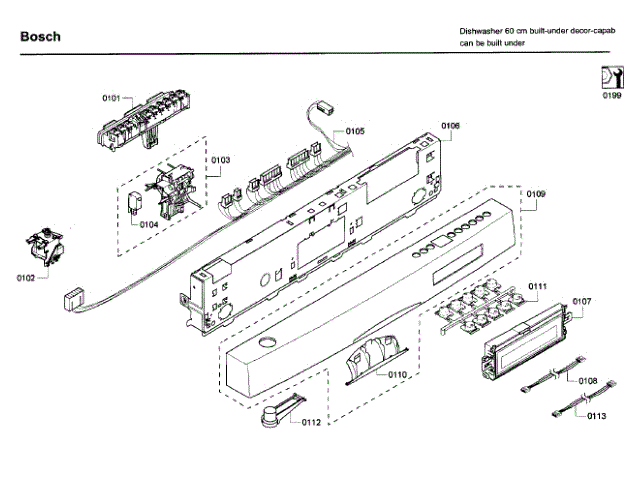 Bosch

Dishwasher 60 cm built-under decor-capab
can be built under

0199

0101

0105

0106

0103

0104

0109

0102

0111

0107

0110

0108

0112

0113