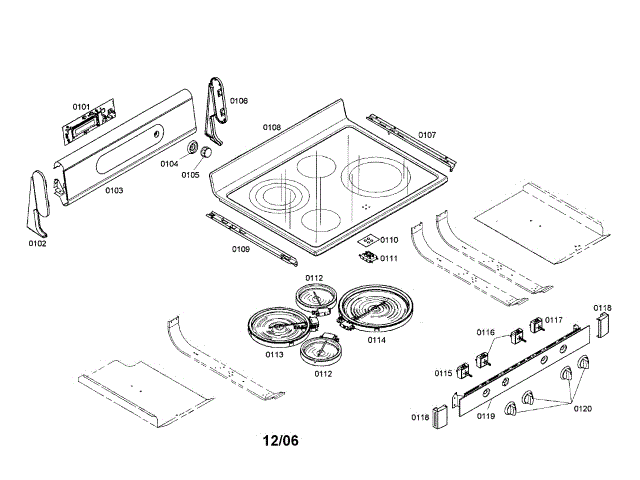 0101
0106
0108
0107
0104
0105
0103
0102
0109
0110
0111
0112
0113
0114
0112
0116
0117
0118
0115
0118
0119
0120
12/06