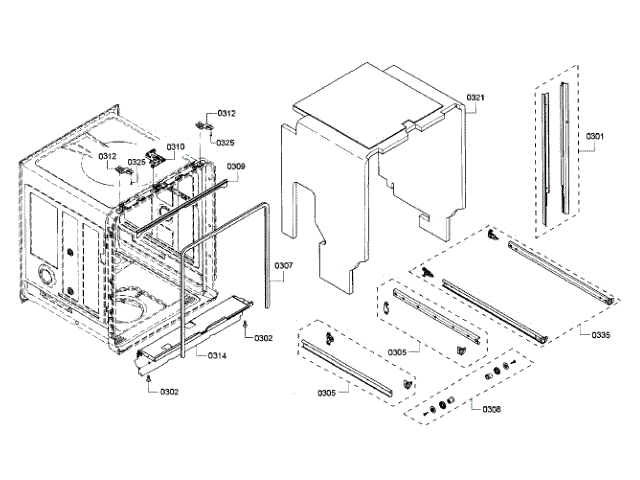 0312
0325
0312
0325
0310
0309
0321
0301
0307
0302
0314
0302
0335
0305
0305
0308