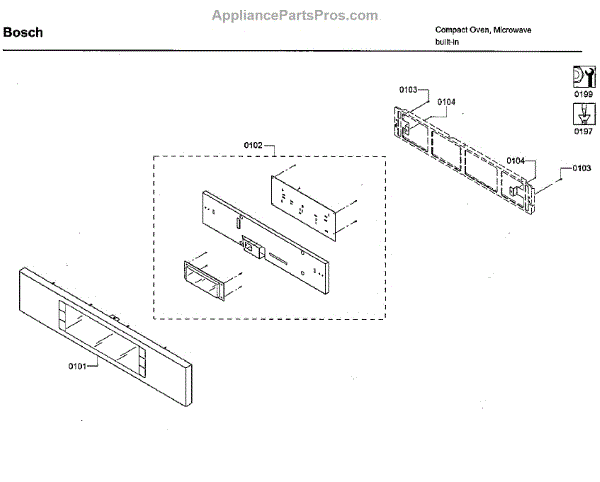 AppliancePartsPros.com

Bosch

Compact Oven, Microwave
built-in

0199

0197

0103

0104

0102

0104

0103

0101