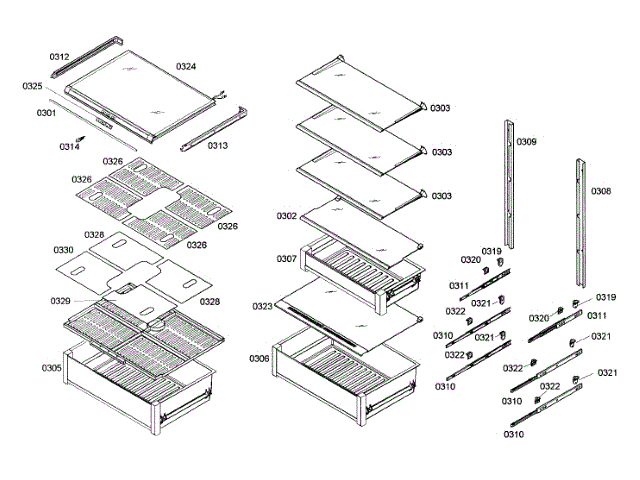 0312
0324
0325
0301
0314
0313
0326
0326
0326
0326
0328
0330
0329
0328
0305
0303
0303
0303
0302
0307
0323
0306
0309
0308
0319
0320
0311
0321
0322
0310
0321
0322
0310
0319
0320
0311
0321
0322
0321
0310
0322
0310