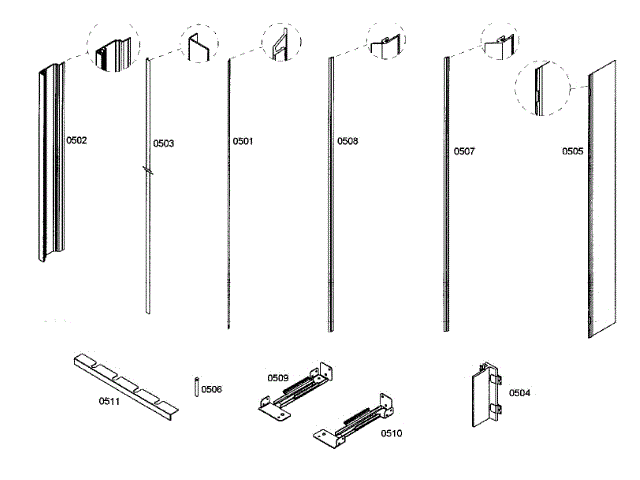 0502
0503
0501
0508
0507
0505
0511
0506
0509
0510
0504