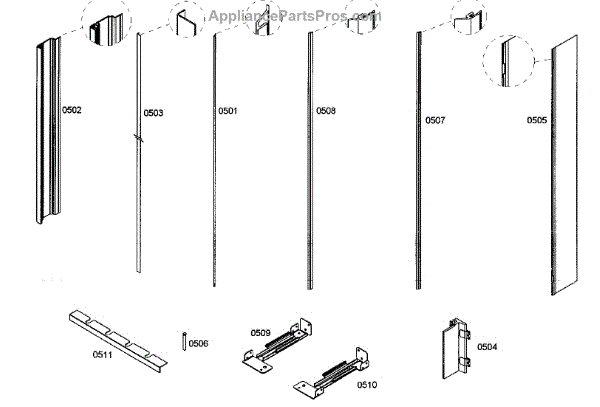 AppliancePartsPros.com

0502
0503
0501
0508
0507
0505

0511
0506
0509
0510
0504