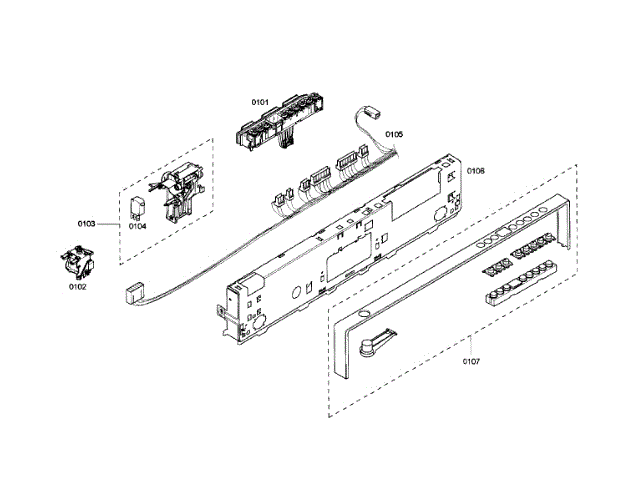 0101

0105

0106

0103

0104

0102

0107