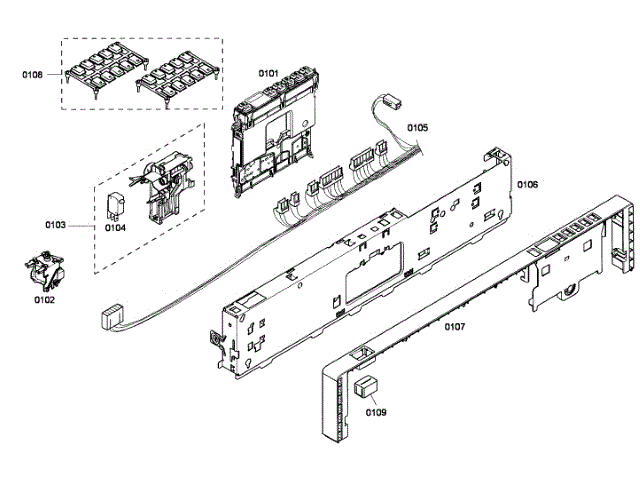 0108
0101
0105
0106
0103
0104
0102
0107
0109