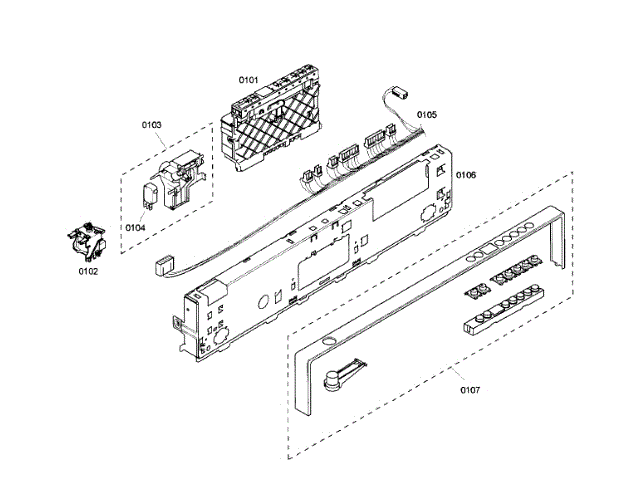 0101

0103

0105

0106

0104

0102

0107