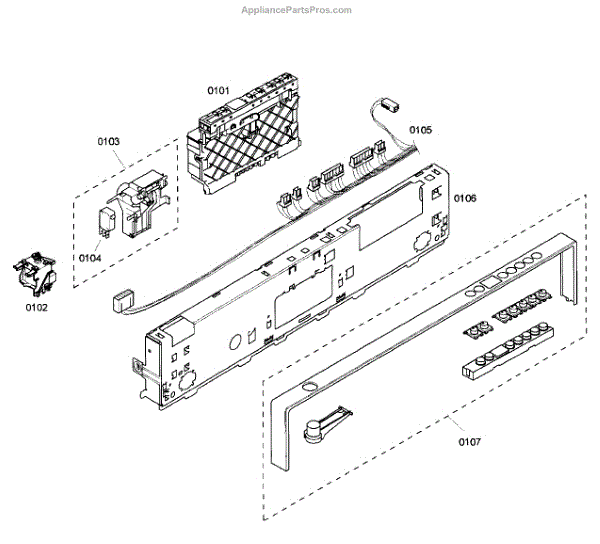 AppliancePartsPros.com

0101

0103

0105

0106

0104

0102

0107