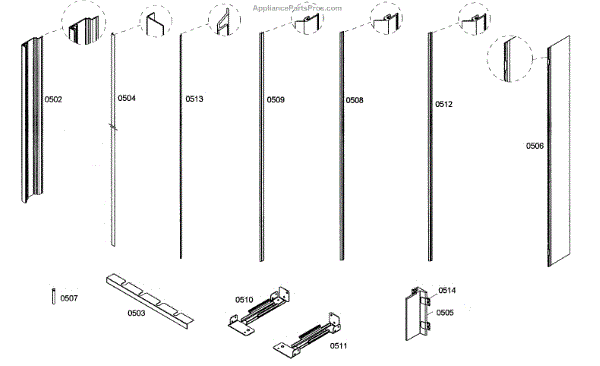 AppliancePartsPros.com

0502
0504
0513
0509
0508
0512
0506
0507
0503
0510
0511
0514
0505