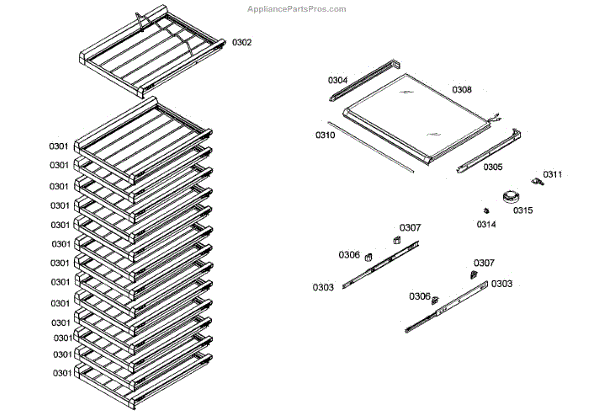 AppliancePartsPros.com

0302

0301
0301
0301
0301
0301
0301
0301
0301
0301
0301
0301
0301
0301

0304
0308
0310
0305
0311
0315
0314
0307
0306
0303
0307
0303
0306