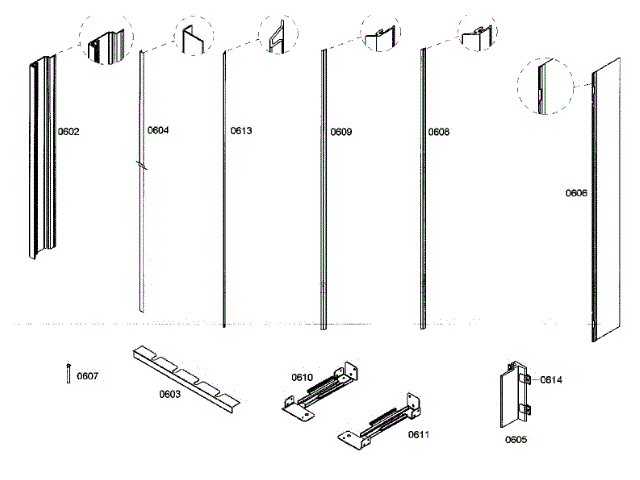 0602
0604
0613
0609
0608
0606
0607
0603
0610
0611
0614
0605