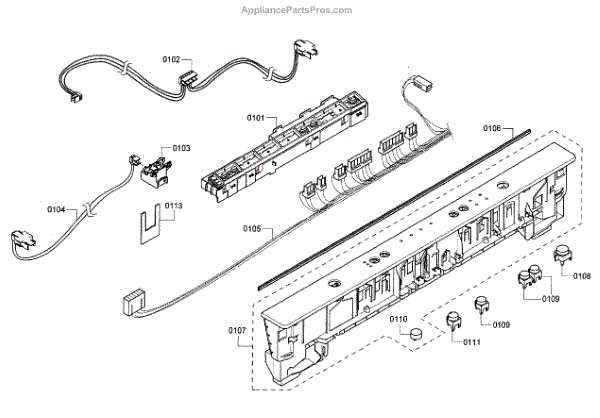 AppliancePartsPros.com

0102

0101

0103

0106

0104

0113

0105

0108

0109

0110

0109

0107

0111